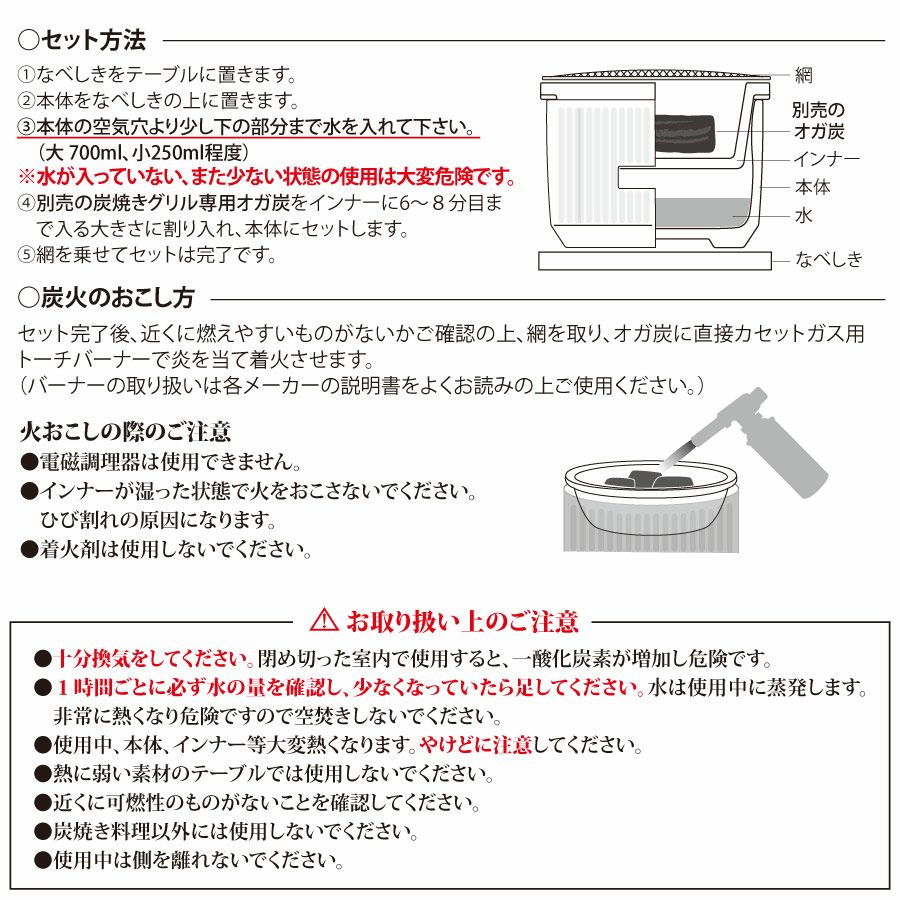 ○セット方法

①なべしきをテーブルに置きます。
②本体をなべしきの上に置きます。
③本体の空気穴より少し下の部分まで水を入れて下さい。
（大 700ml、小250ml程度）
※水が入っていない、また少ない状態の使用は大変危険です。
④別売の炭焼きグリル専用オガ炭をインナーに6～8分目まで入る大きさに割り入れ、本体にセットします。
⑤網を乗せてセットは完了です。

網
別売のオガ炭
インナー
本体
水
なべしき

○炭火のおこし方

セット完了後、近くに燃えやすいものがないかご確認の上、網を取り、オガ炭に直接カセットガス用トーチバーナーで炎を当て着火させます。
（バーナーの取り扱いは各メーカーの説明書をよくお読みの上ご使用ください。）

火おこしの際のご注意
●電磁調理器は使用できません。
●インナーが湿った状態で火をおこさないでください。ひび割れの原因になります。
●着火剤は使用しないでください。

⚠ お取り扱い上のご注意

●十分換気をしてください。閉め切った室内で使用すると、一酸化炭素が増加し危険です。
●１時間ごとに必ず水の量を確認し、少なくなっていたら足してください。水は使用中に蒸発します。非常に熱くなり危険ですので空焚きしないでください。
●使用中、本体、インナー等大変熱くなります。やけどに注意してください。
●熱に弱い素材のテーブルでは使用しないでください。
●近くに可燃性のものがないことを確認してください。
●炭焼き料理以外には使用しないでください。
●使用中は側を離れないでください。